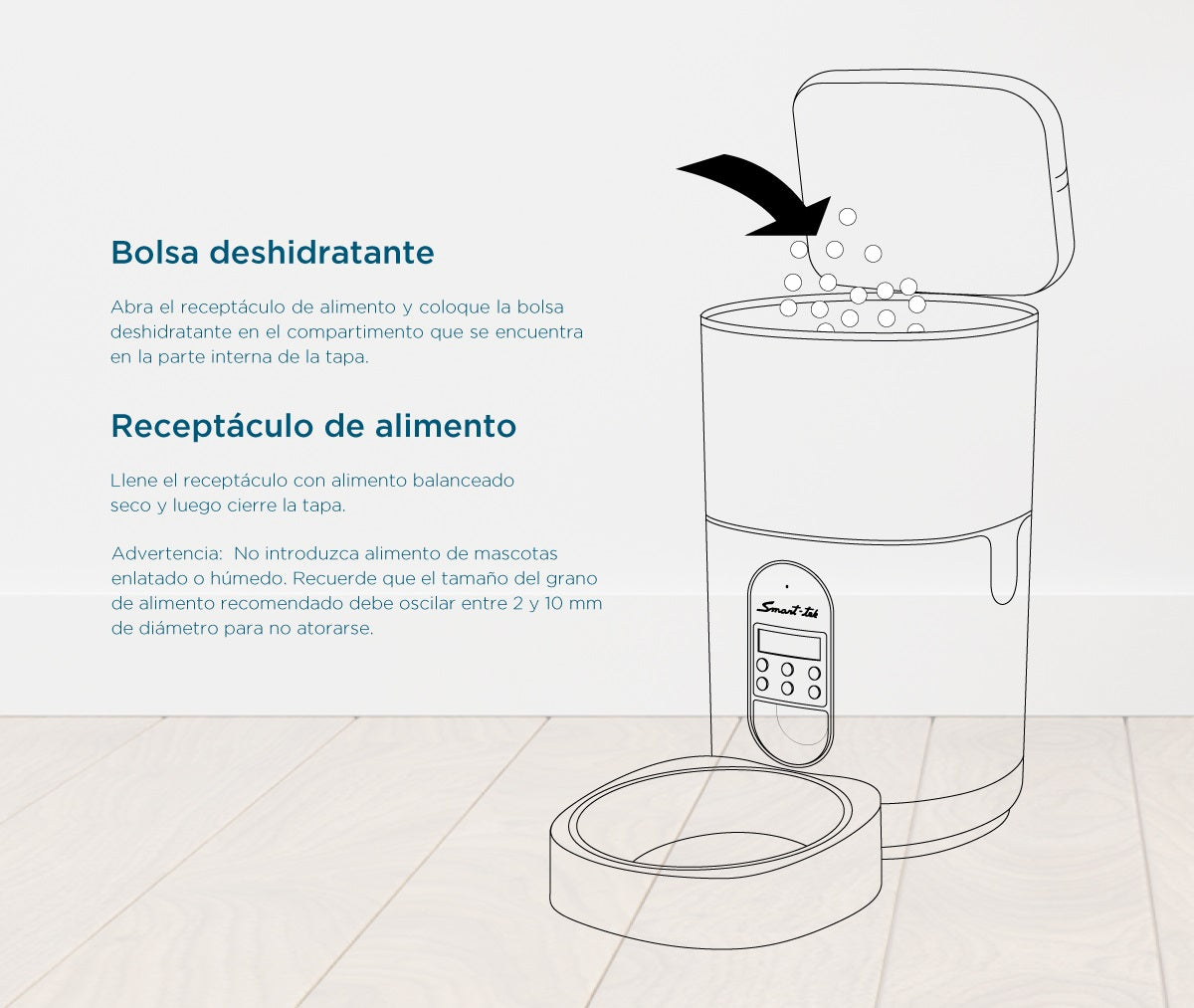 Bolsa deshidratante

Abra el receptáculo de alimento y coloque la bolsa deshidratante en el compartimento que se encuentra en la parte interna de la tapa.

Receptáculo de alimento

Llene el receptáculo con alimento balanceado seco y luego cierre la tapa.

Advertencia: No introduzca alimento de mascotas enlatado o húmedo. Recuerde que el tamaño del grano de alimento recomendado debe oscilar entre 2 y 10 mm de diámetro para no atorarse.

Smart-tek